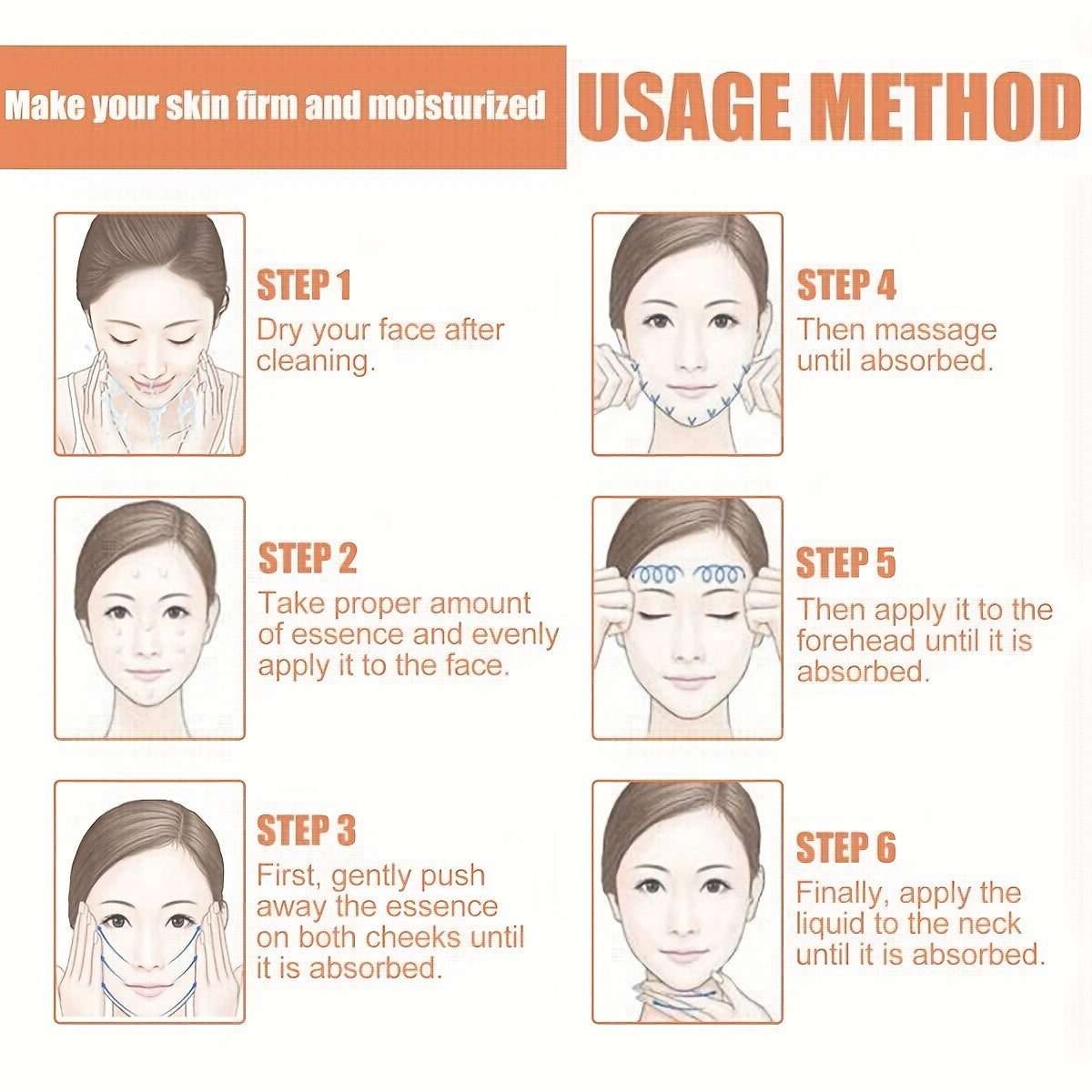 Make your skin firm and moisturized

USAGE METHOD

STEP 1
Dry your face after cleaning.

STEP 2
Take proper amount of essence and evenly apply it to the face.

STEP 3
First, gently push away the essence on both cheeks until it is absorbed.

STEP 4
Then massage until absorbed.

STEP 5
Then apply it to the forehead until it is absorbed.

STEP 6
Finally, apply the liquid to the neck until it is absorbed.