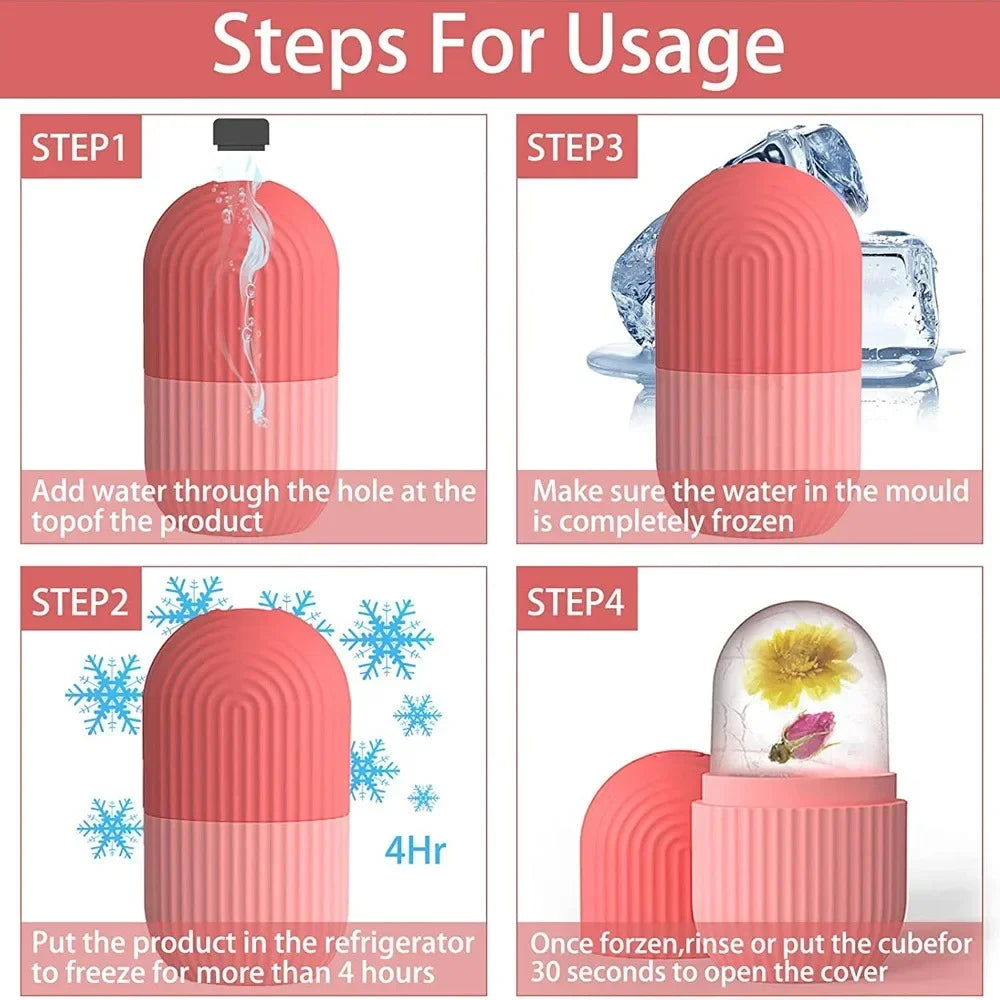 Steps For Usage

STEP1

Add water through the hole at the topof the product

STEP3

Make sure the water in the mould is completely frozen

STEP2

4Hr

Put the product in the refrigerator to freeze for more than 4 hours

STEP4

Once forzen,rinse or put the cubefor 30 seconds to open the cover