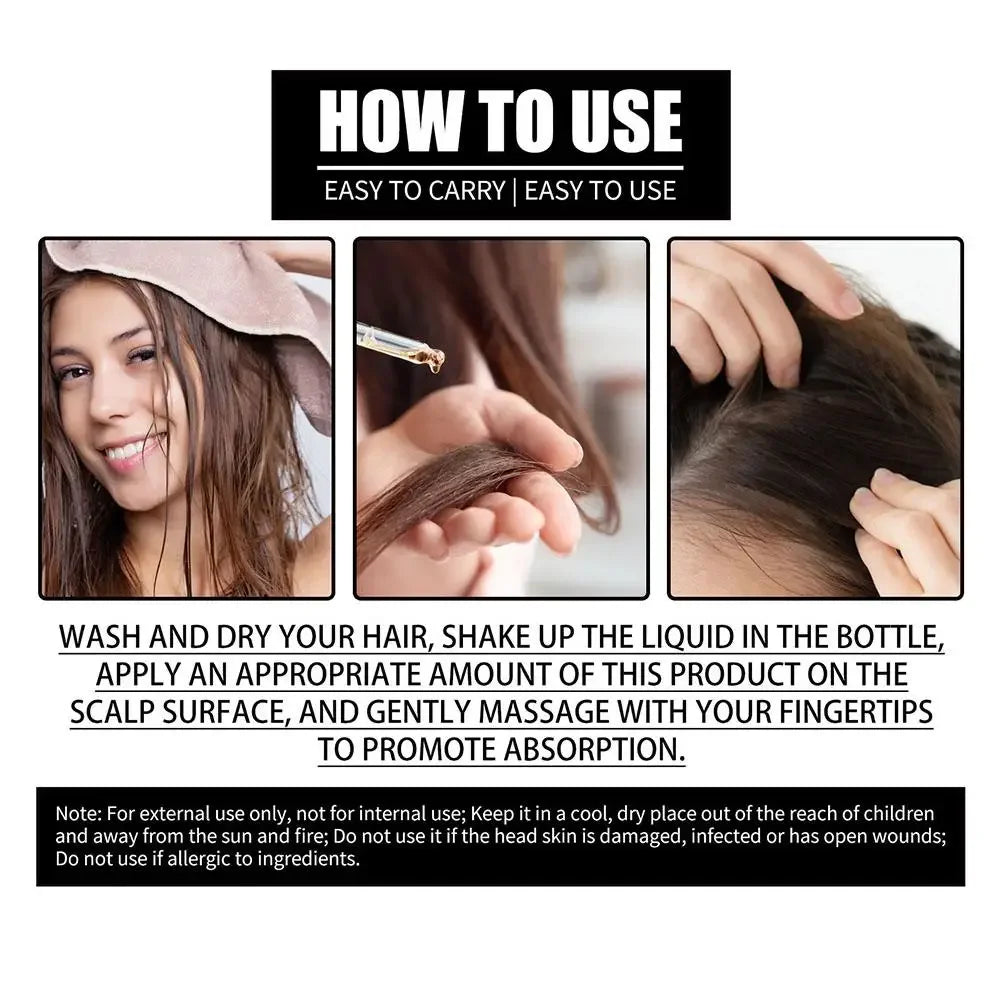 HOW TO USE
EASY TO CARRY | EASY TO USE

WASH AND DRY YOUR HAIR, SHAKE UP THE LIQUID IN THE BOTTLE, APPLY AN APPROPRIATE AMOUNT OF THIS PRODUCT ON THE SCALP SURFACE, AND GENTLY MASSAGE WITH YOUR FINGERTIPS TO PROMOTE ABSORPTION.

Note: For external use only, not for internal use; Keep it in a cool, dry place out of the reach of children and away from the sun and fire; Do not use it if the head skin is damaged, infected or has open wounds; Do not use if allergic to ingredients.